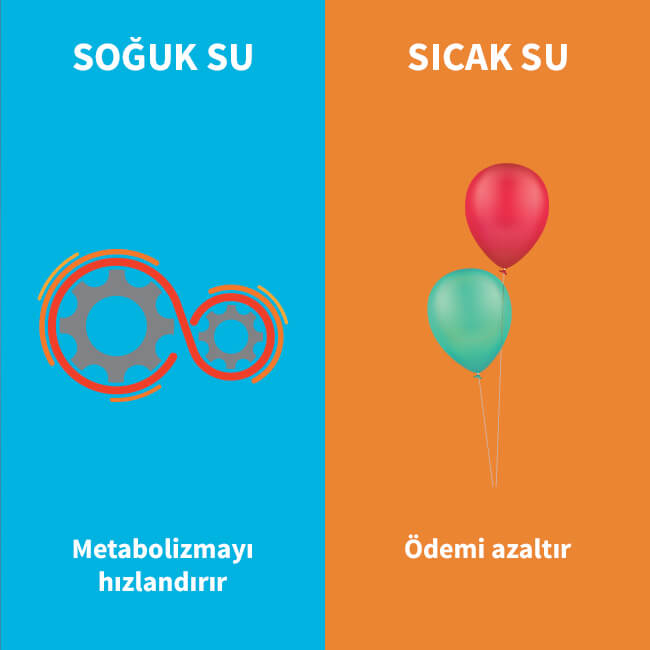 SOĞUK SU

Metabolizmayı hızlandırır

SICAK SU

Ödemi azaltır